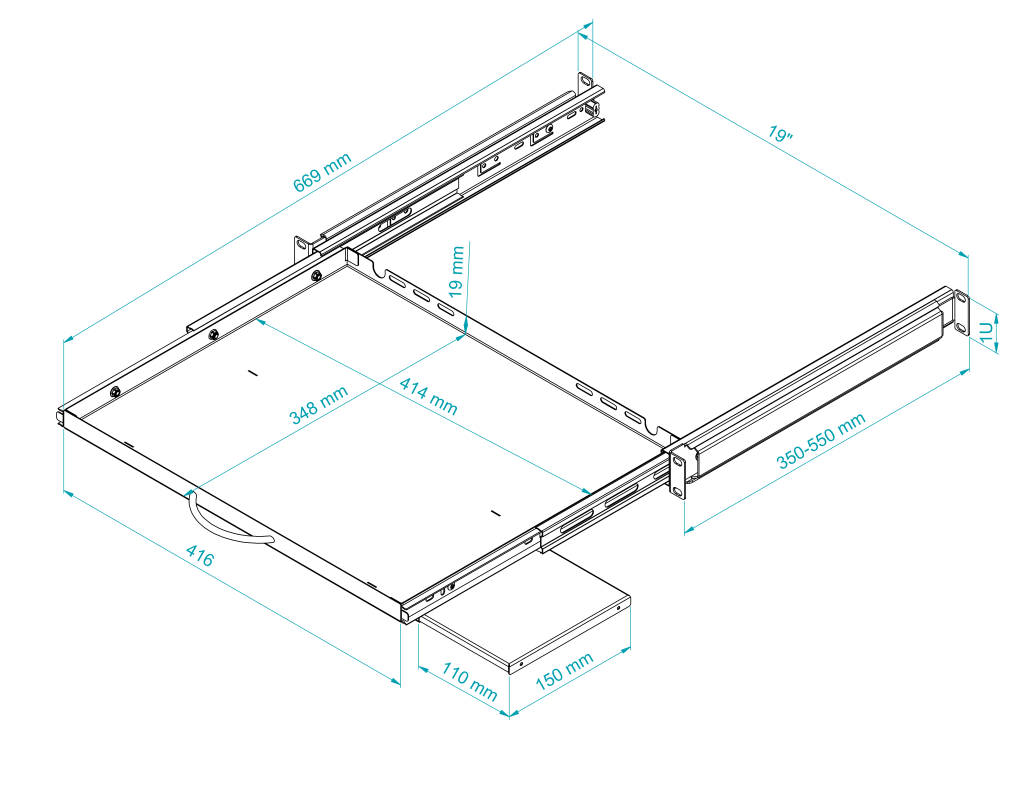 669 mm

19"

19 mm

1U

348 mm

414 mm

350-550 mm

416

110 mm

150 mm